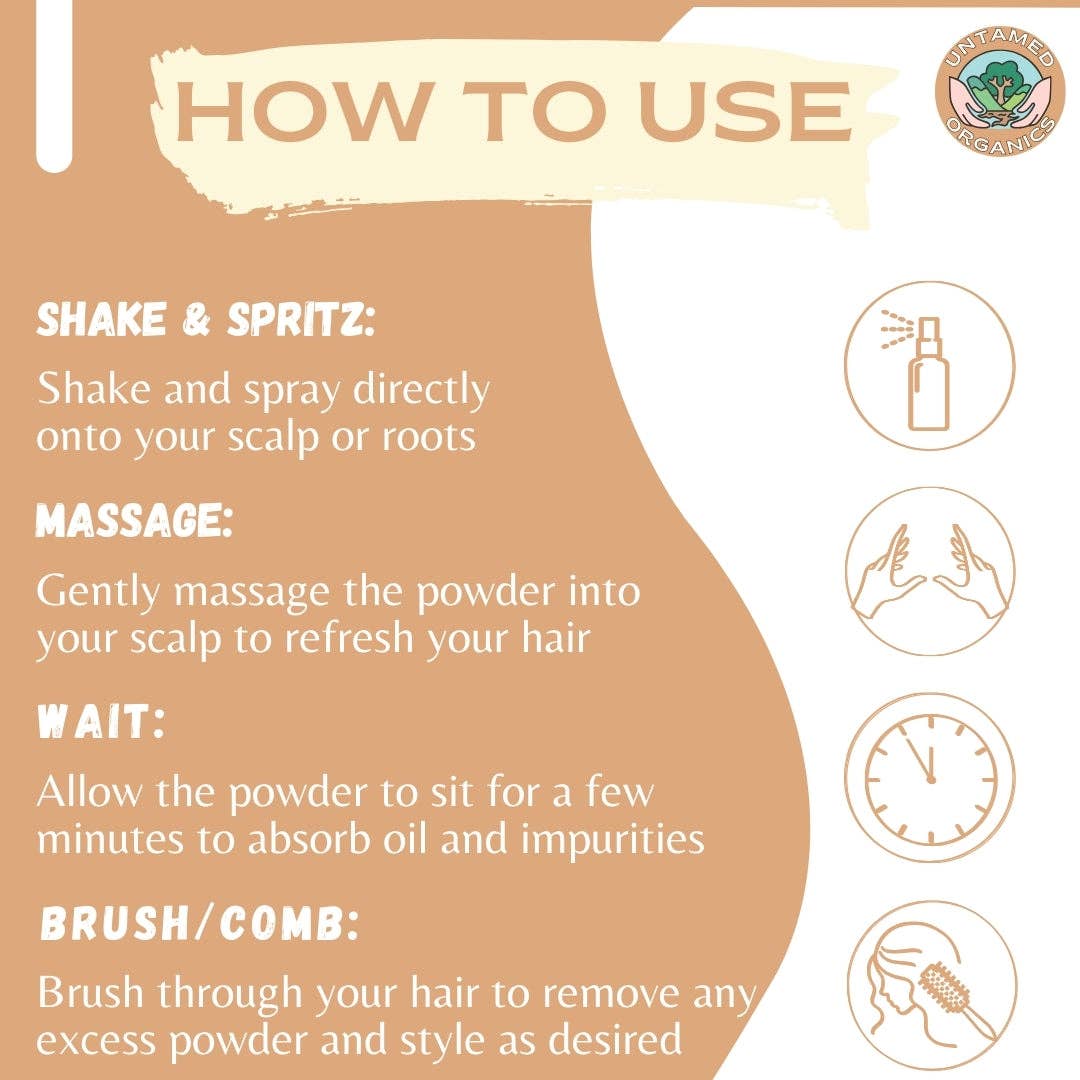 HOW TO USE

UNTAMED ORGANICS

SHAKE & SPRITZ:
Shake and spray directly onto your scalp or roots

MASSAGE:
Gently massage the powder into your scalp to refresh your hair

WAIT:
Allow the powder to sit for a few minutes to absorb oil and impurities

BRUSH/COMB:
Brush through your hair to remove any excess powder and style as desired